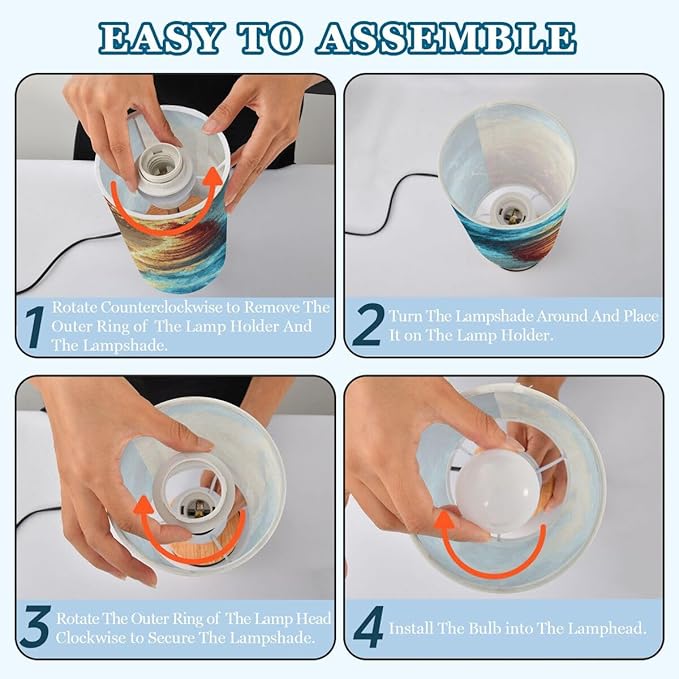 EASY TO ASSEMBLE

1 Rotate Counterclockwise to Remove The Outer Ring of The Lamp Holder And The Lampshade.

2 Turn The Lampshade Around And Place It on The Lamp Holder.

3 Rotate The Outer Ring of The Lamp Head Clockwise to Secure The Lampshade.

4 Install The Bulb into The Lamphead.